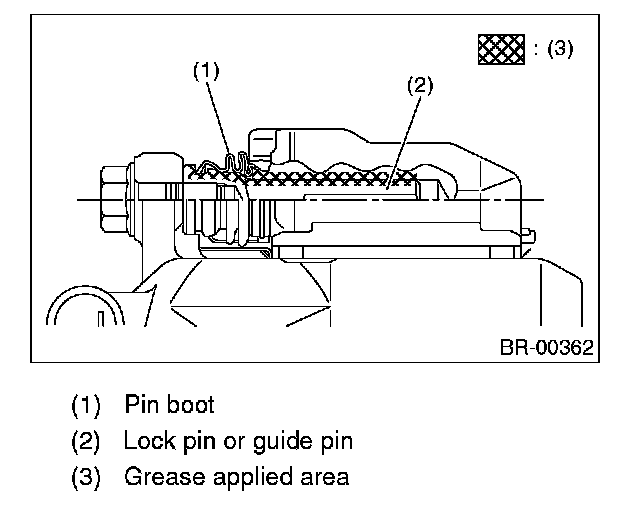 : (3)

(1)

(2)

BR-00362

(1) Pin boot
(2) Lock pin or guide pin
(3) Grease applied area