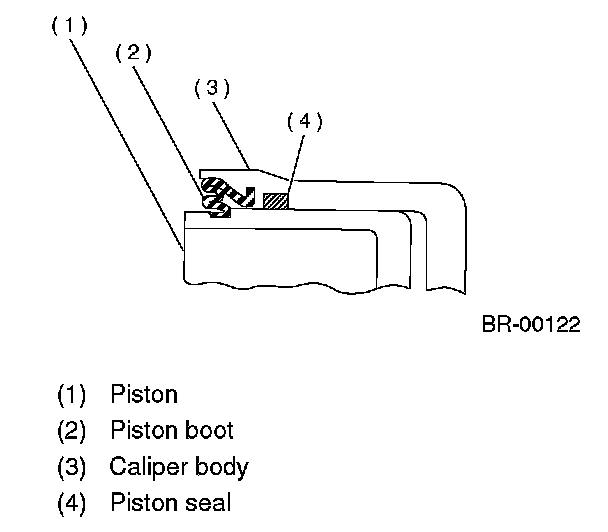 (1)
(2)
(3)
(4)

BR-00122

(1) Piston
(2) Piston boot
(3) Caliper body
(4) Piston seal