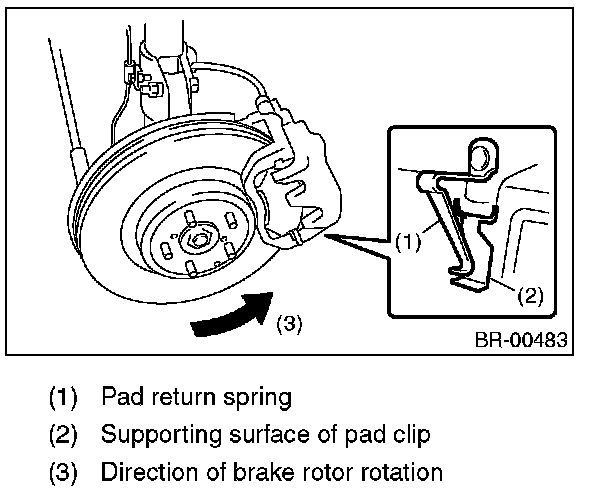 (1)
(2)
(3)
BR-00483

(1) Pad return spring
(2) Supporting surface of pad clip
(3) Direction of brake rotor rotation