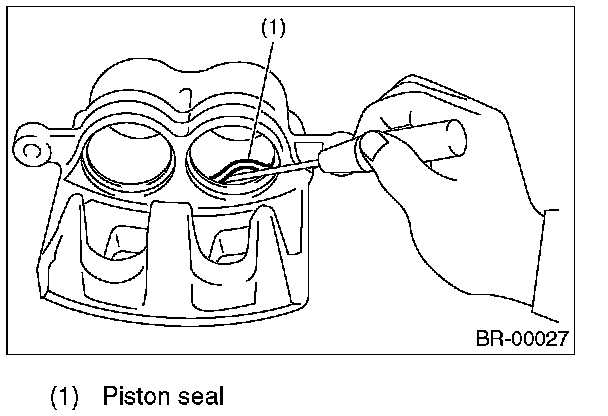 (1)

BR-00027

(1) Piston seal