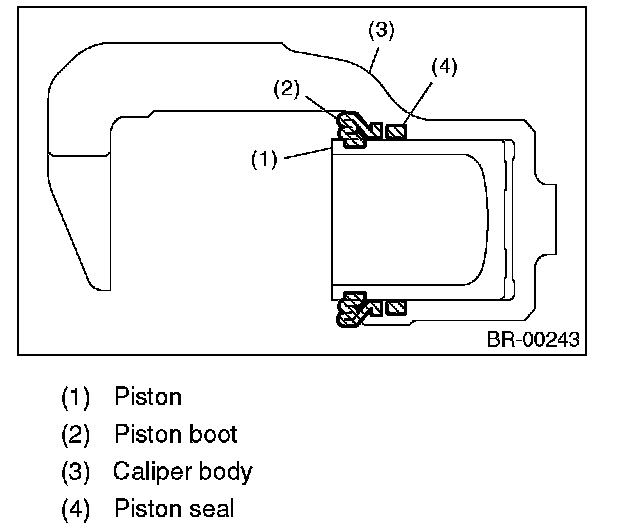 (3)
(4)
(2)
(1)
BR-00243

(1) Piston
(2) Piston boot
(3) Caliper body
(4) Piston seal