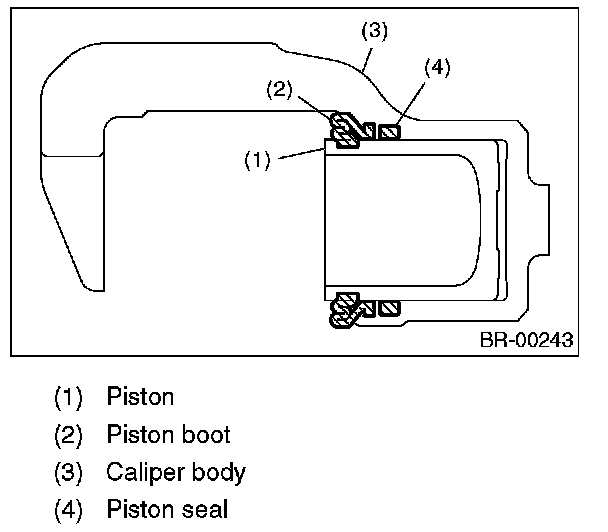 (3)
(4)
(2)
(1)
BR-00243

(1) Piston
(2) Piston boot
(3) Caliper body
(4) Piston seal