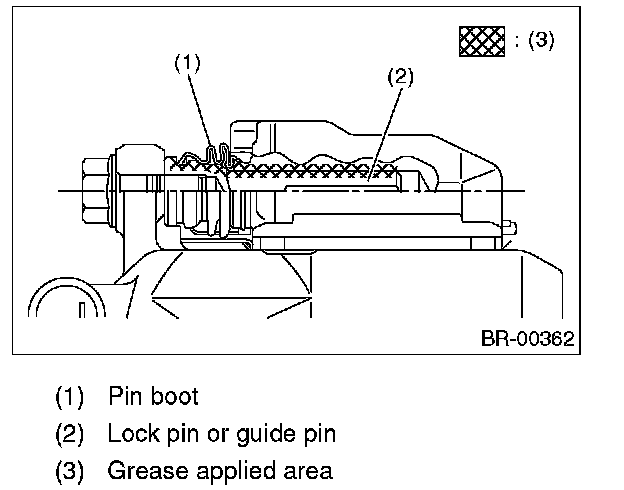 : (3)

(1)

(2)

BR-00362

(1) Pin boot

(2) Lock pin or guide pin

(3) Grease applied area