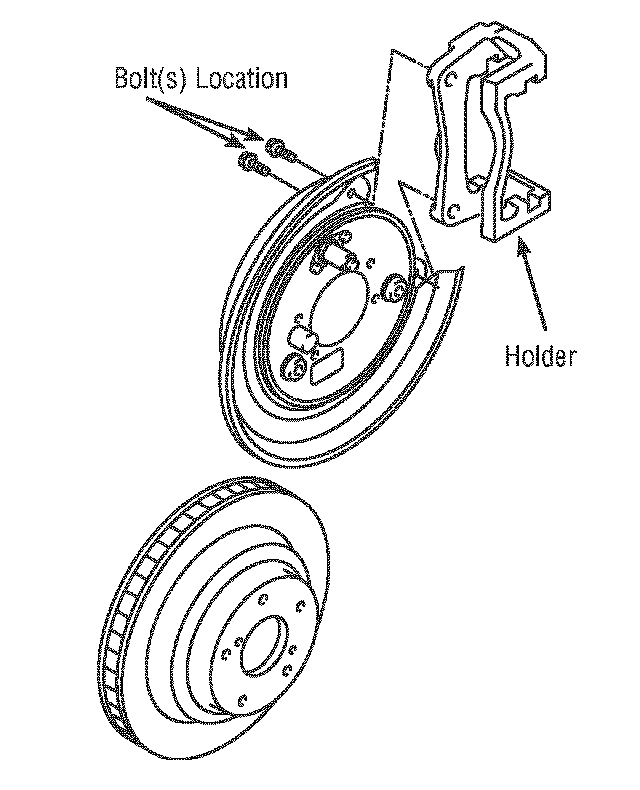 Bolt(s) Location

Holder