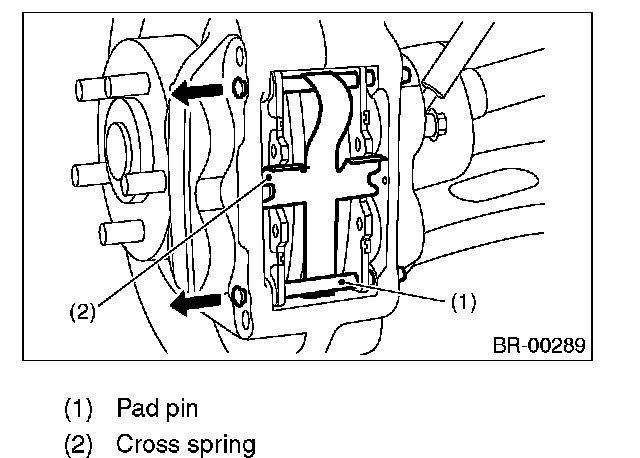 (2)
(1)
BR-00289

(1) Pad pin
(2) Cross spring