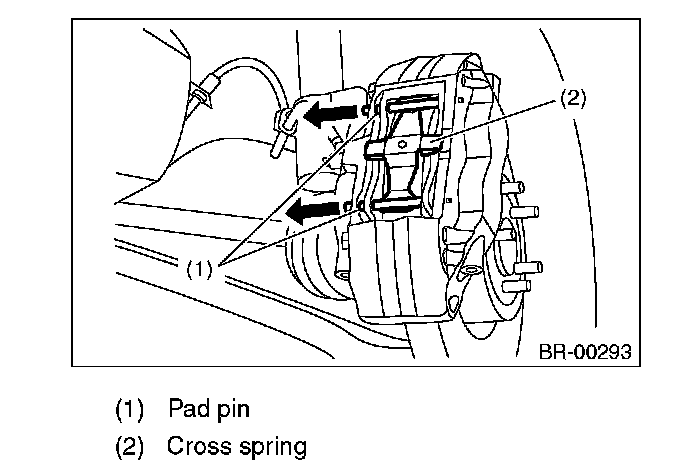 (2)

(1)

BR-00293

(1) Pad pin

(2) Cross spring