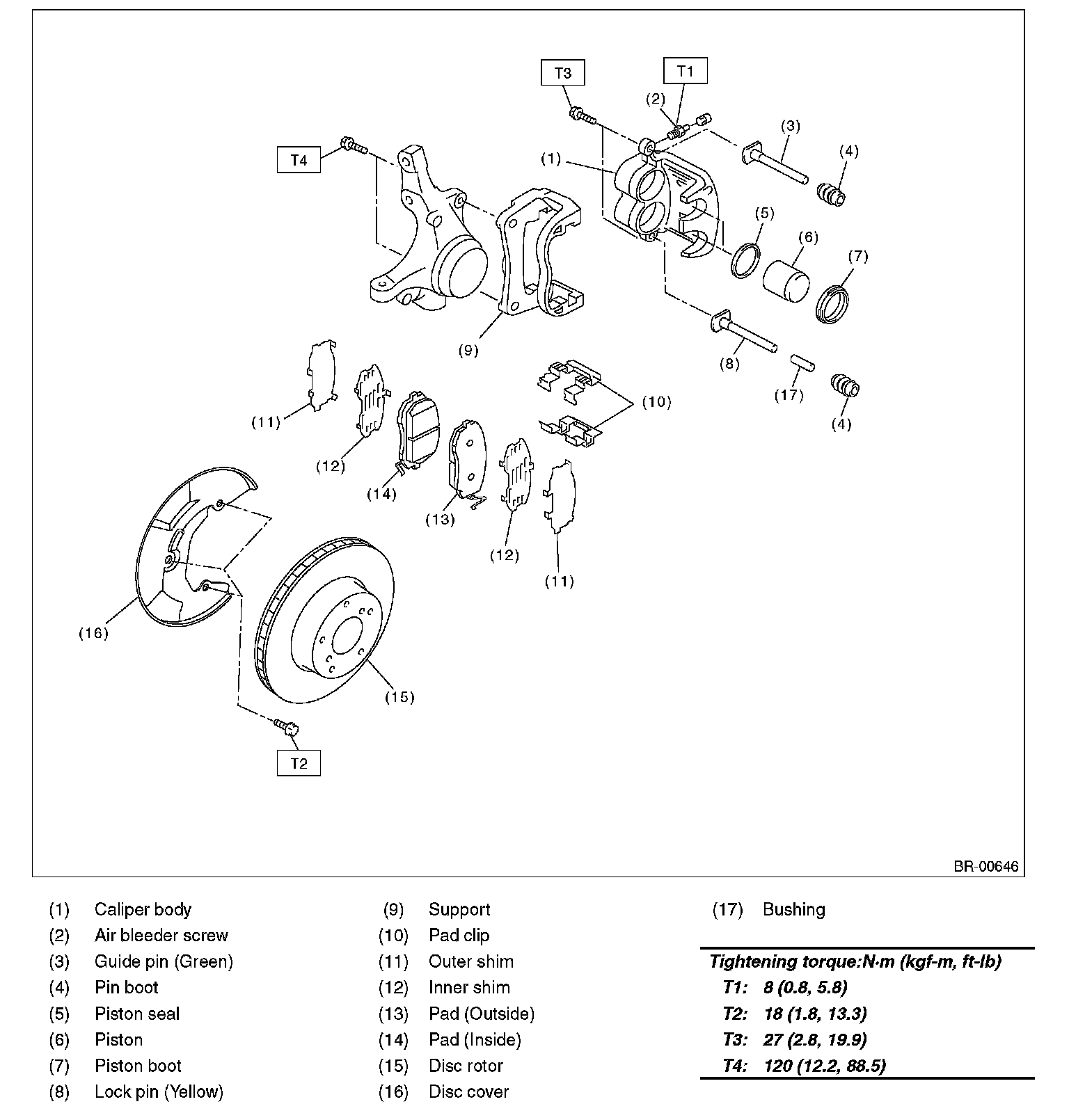 T3
T1
(2)
(3)
(4)
T4
(1)
(5)
(6)
(7)
(9)
(8)
(17)
(4)
(10)
(11)
(12)
(14)
(13)
(12)
(11)
(16)
(15)
T2
BR-00646

(1) Caliper body
(2) Air bleeder screw
(3) Guide pin (Green)
(4) Pin boot
(5) Piston seal
(6) Piston
(7) Piston boot
(8) Lock pin (Yellow)

(9) Support
(10) Pad clip
(11) Outer shim
(12) Inner shim
(13) Pad (Outside)
(14) Pad (Inside)
(15) Disc rotor
(16) Disc cover

(17) Bushing

Tightening torque:N·m (kgf-m, ft-lb)
T1: 8 (0.8, 5.8)
T2: 18 (1.8, 13.3)
T3: 27 (2.8, 19.9)
T4: 120 (12.2, 88.5)