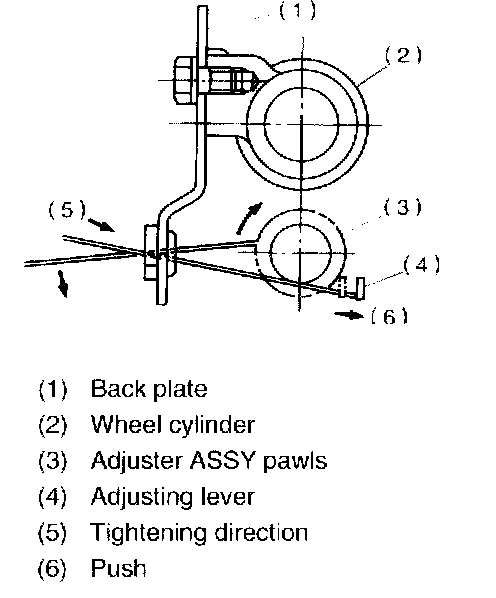 (1)
(2)
(5)
(3)
(4)
(6)

(1) Back plate
(2) Wheel cylinder
(3) Adjuster ASSY pawls
(4) Adjusting lever
(5) Tightening direction
(6) Push