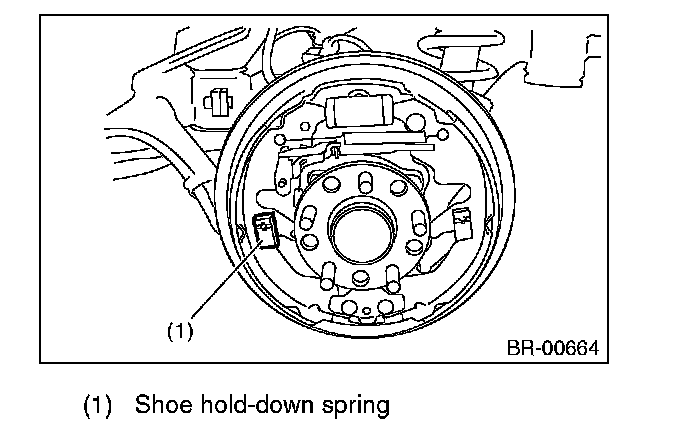 (1)

BR-00664

(1) Shoe hold-down spring