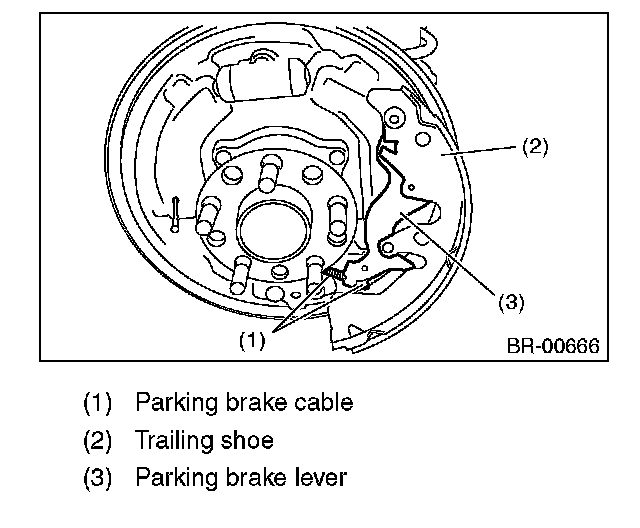 (2)

(3)

(1)

BR-00666

(1) Parking brake cable
(2) Trailing shoe
(3) Parking brake lever