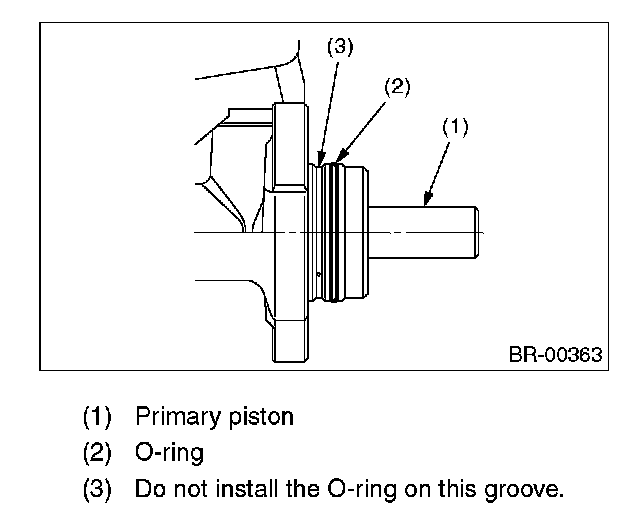 (3)
(2)
(1)
BR-00363

(1) Primary piston
(2) O-ring
(3) Do not install the O-ring on this groove.