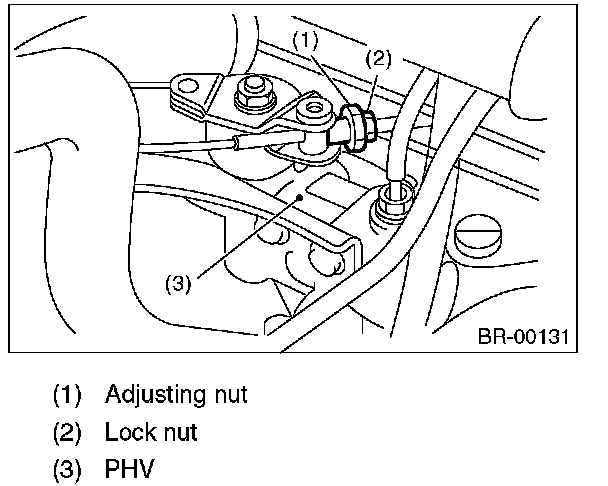 (1)
(2)
(3)
BR-00131

(1) Adjusting nut
(2) Lock nut
(3) PHV