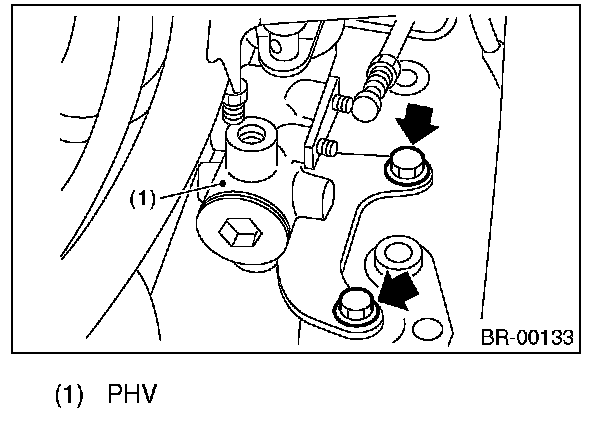 (1)

BR-00133

(1) PHV