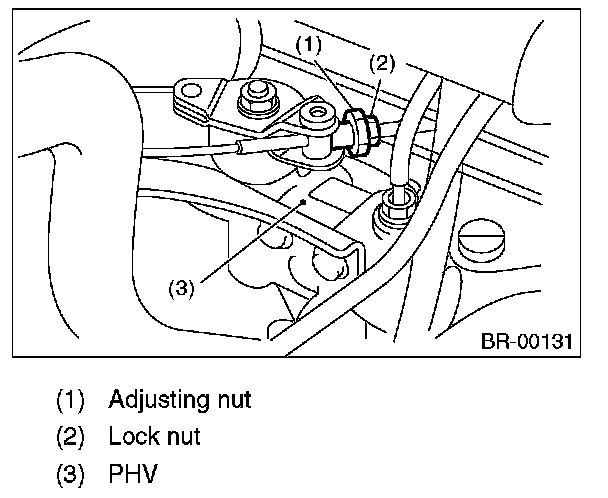 (1)
(2)
(3)
BR-00131

(1) Adjusting nut
(2) Lock nut
(3) PHV