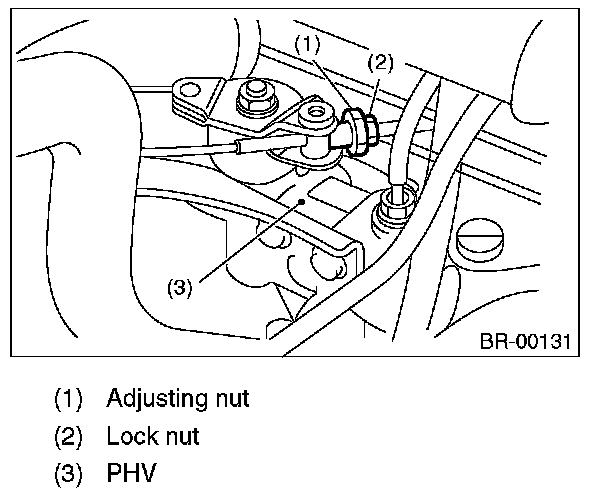 (1)
(2)
(3)
BR-00131

(1) Adjusting nut
(2) Lock nut
(3) PHV