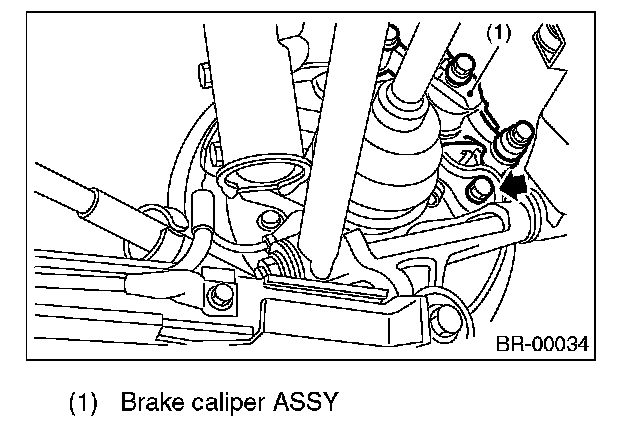 (1)

BR-00034

(1) Brake caliper ASSY