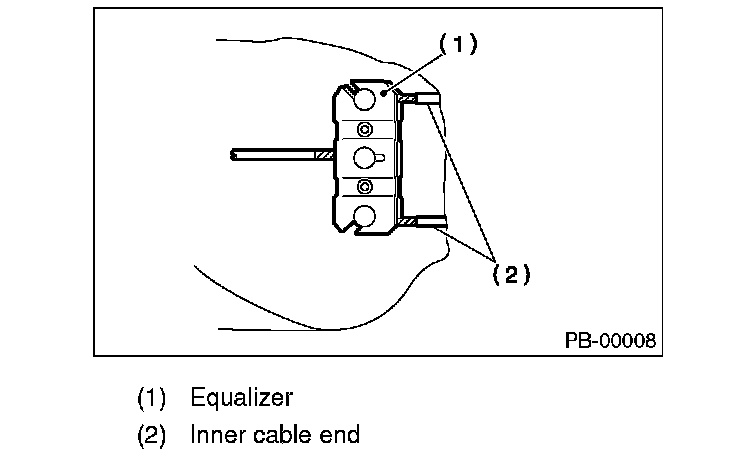 (1)

(2)

PB-00008

(1) Equalizer
(2) Inner cable end