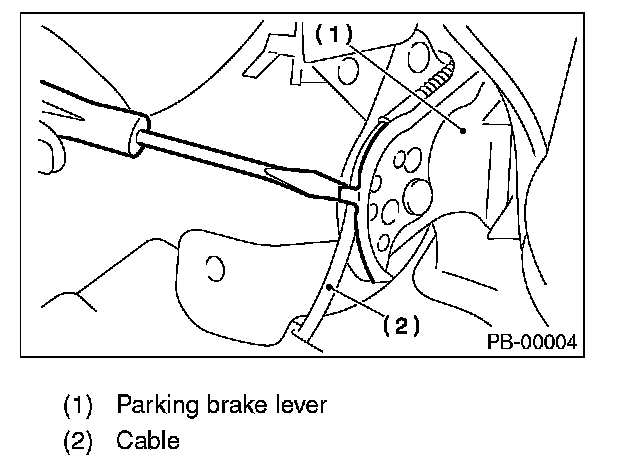 (1)
(2)
PB-00004

(1) Parking brake lever
(2) Cable