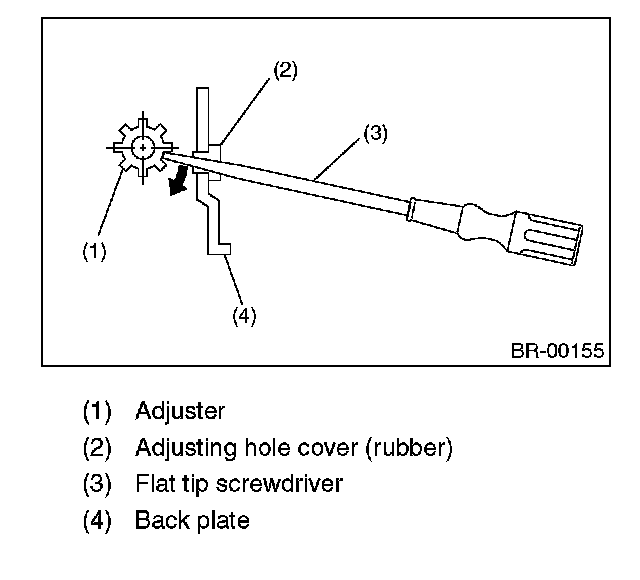 (2)
(3)
(1)
(4)
BR-00155

(1) Adjuster
(2) Adjusting hole cover (rubber)
(3) Flat tip screwdriver
(4) Back plate