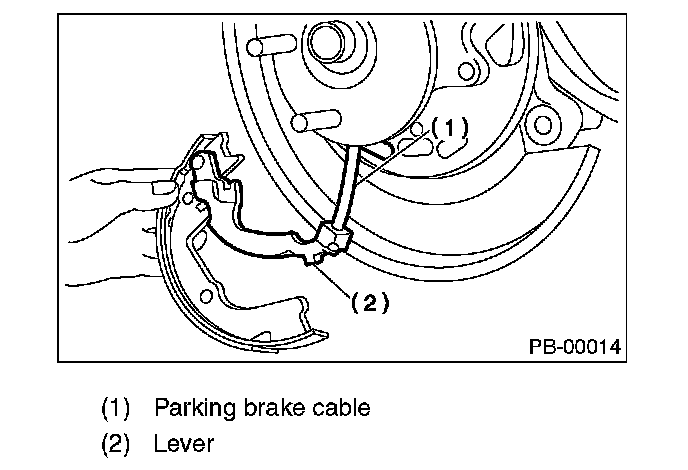 (1)

(2)

PB-00014

(1) Parking brake cable

(2) Lever