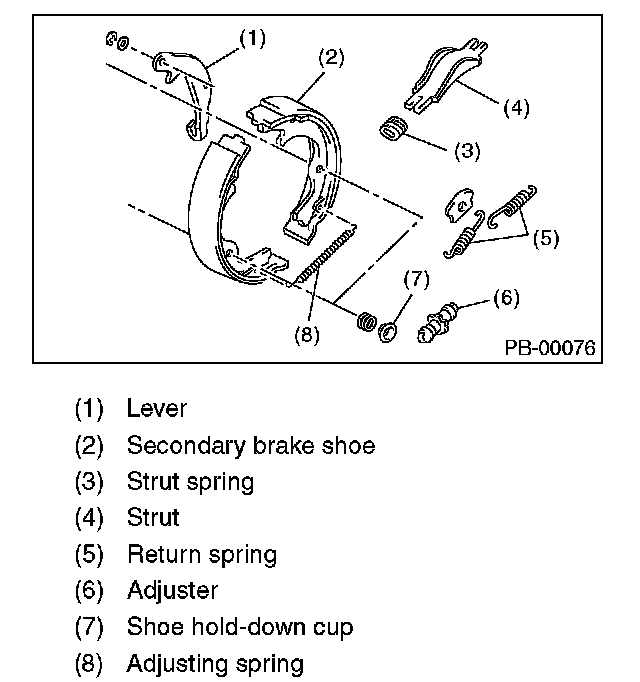 (1)
(2)
(4)
(3)
(5)
(7)
(6)
(8)
PB-00076

(1) Lever
(2) Secondary brake shoe
(3) Strut spring
(4) Strut
(5) Return spring
(6) Adjuster
(7) Shoe hold-down cup
(8) Adjusting spring