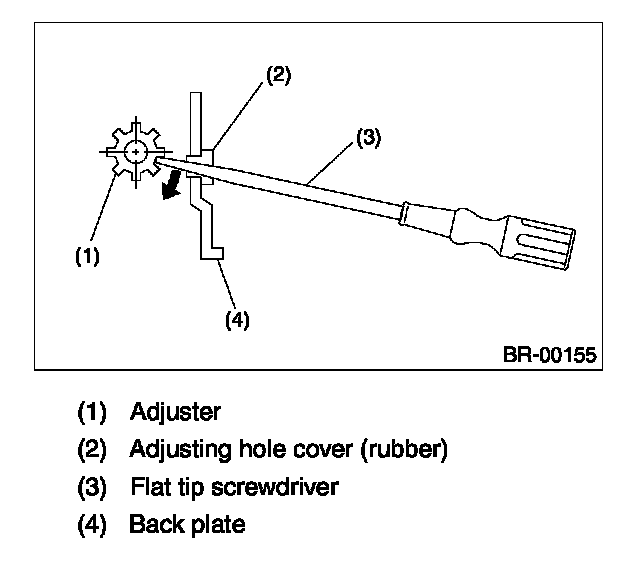 (2)
(3)
(1)
(4)
BR-00155

(1) Adjuster
(2) Adjusting hole cover (rubber)
(3) Flat tip screwdriver
(4) Back plate