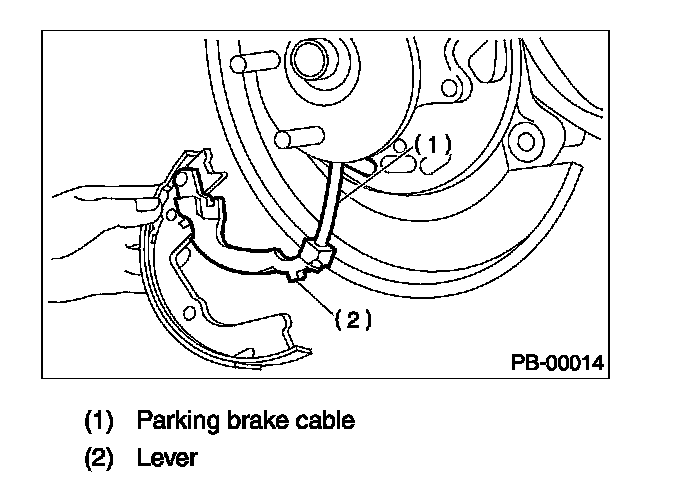 (1)

(2)

PB-00014

(1) Parking brake cable
(2) Lever