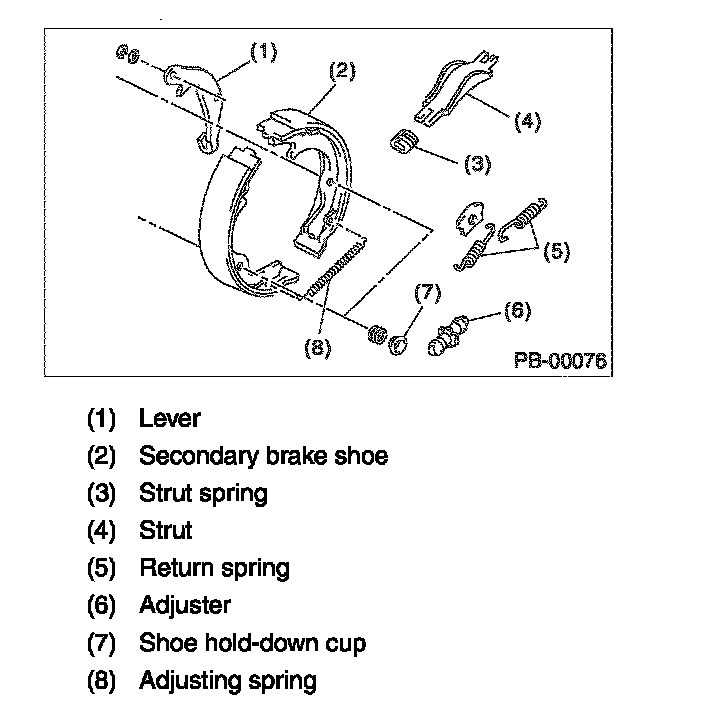 (1)
(2)
(4)
(3)
(5)
(7)
(6)
(8)
PB-00076

(1) Lever
(2) Secondary brake shoe
(3) Strut spring
(4) Strut
(5) Return spring
(6) Adjuster
(7) Shoe hold-down cup
(8) Adjusting spring