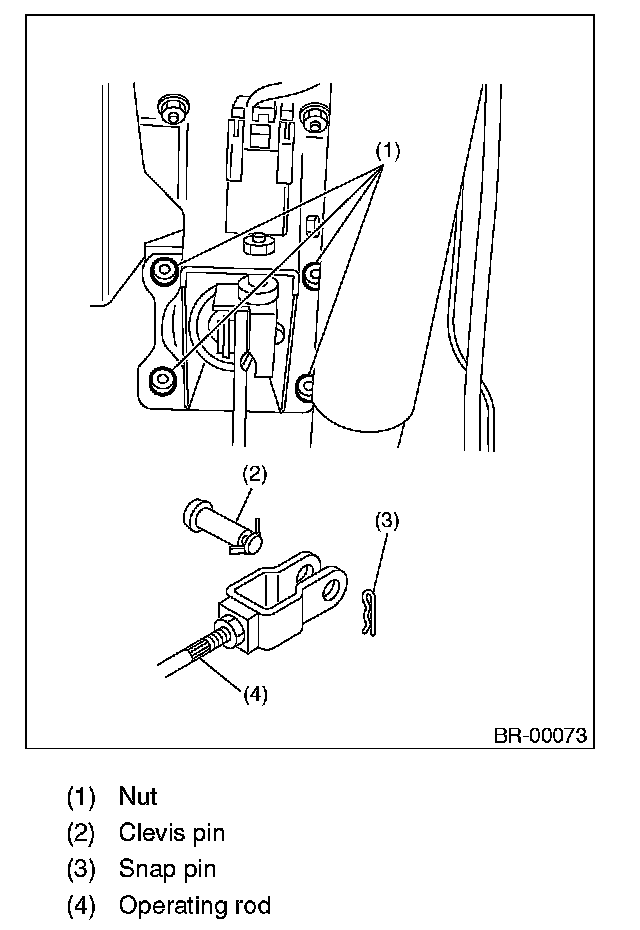 (1)

(2)

(3)

(4)

BR-00073

(1) Nut
(2) Clevis pin
(3) Snap pin
(4) Operating rod