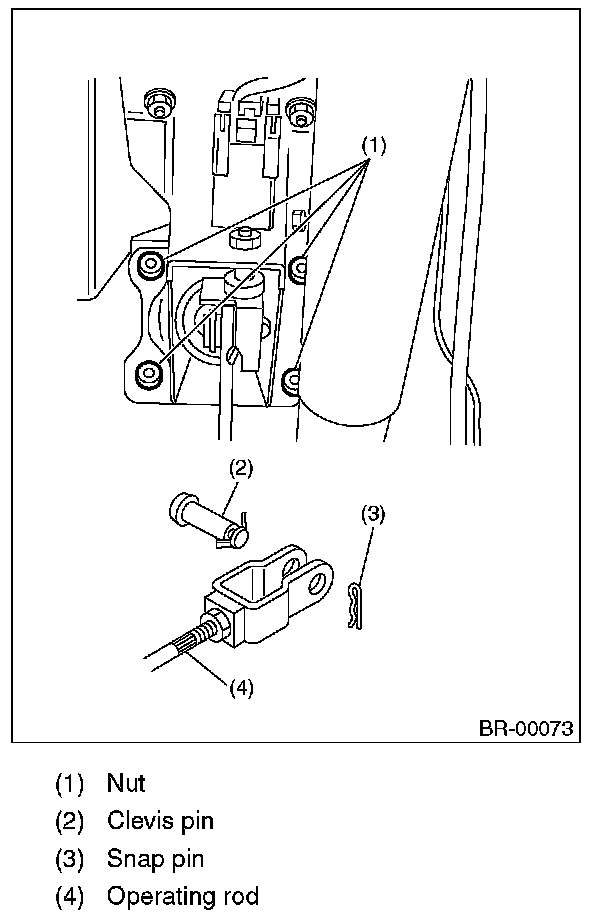 (1)

(2)

(3)

(4)

BR-00073

(1) Nut
(2) Clevis pin
(3) Snap pin
(4) Operating rod