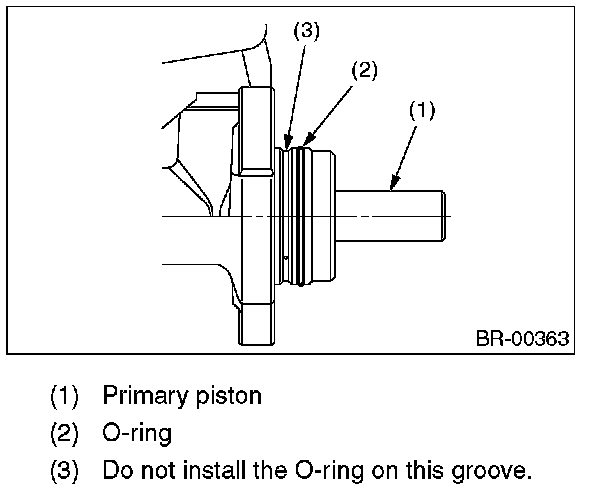 (3)
(2)
(1)
BR-00363

(1) Primary piston
(2) O-ring
(3) Do not install the O-ring on this groove.