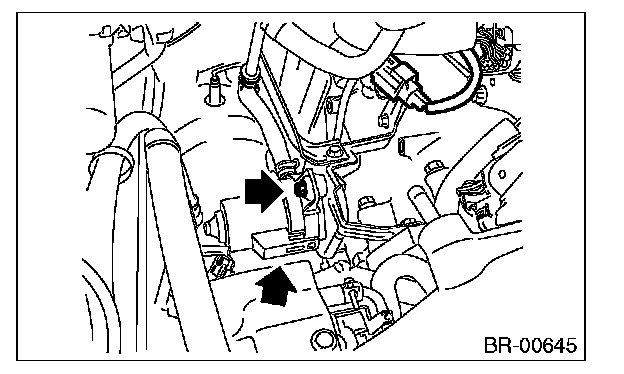 BR-00645