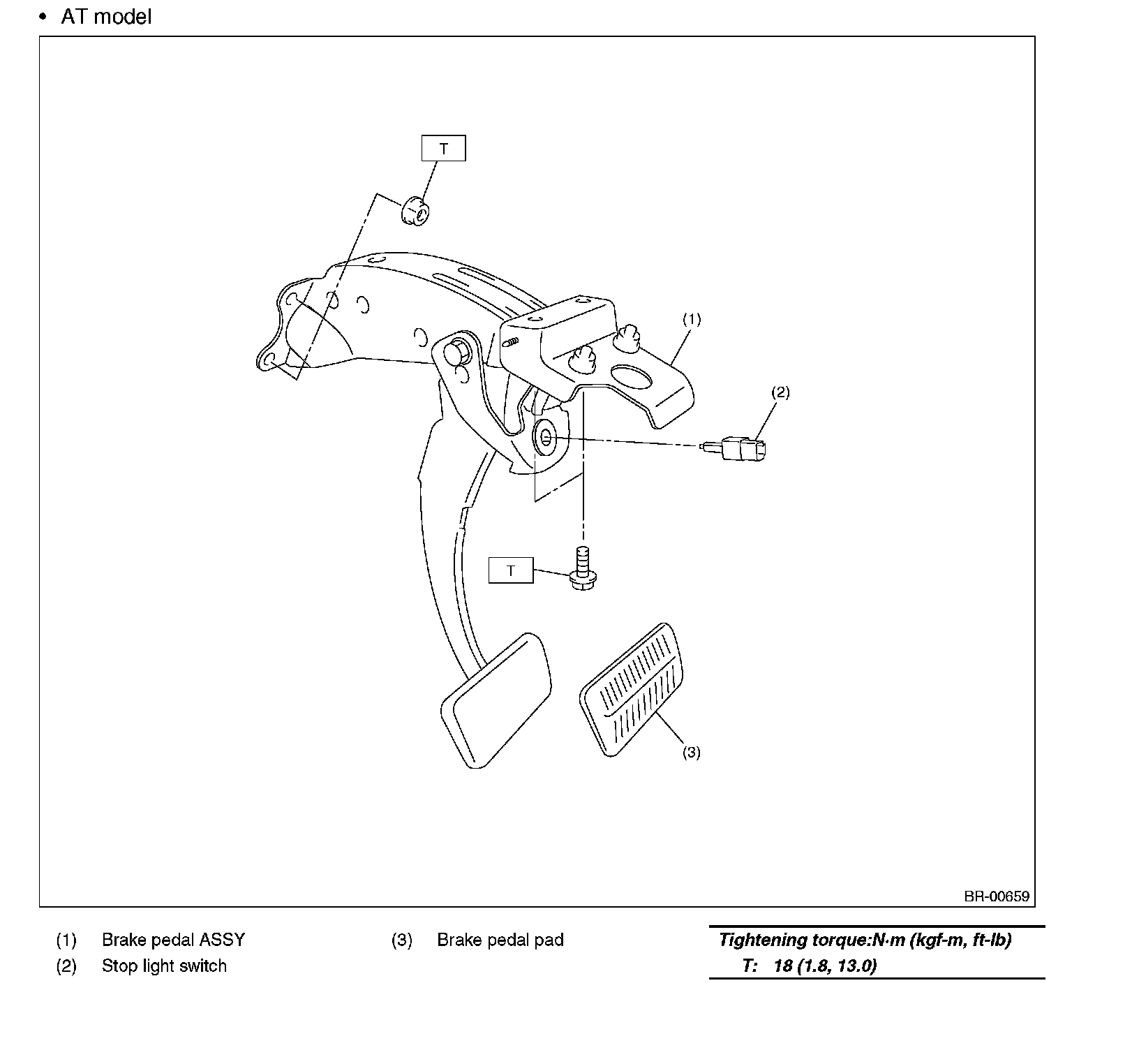 • AT model

T

(1)

(2)

T

(3)

BR-00659

(1) Brake pedal ASSY

(2) Stop light switch

(3) Brake pedal pad

Tightening torque:N·m (kgf-m, ft-lb)
T: 18 (1.8, 13.0)