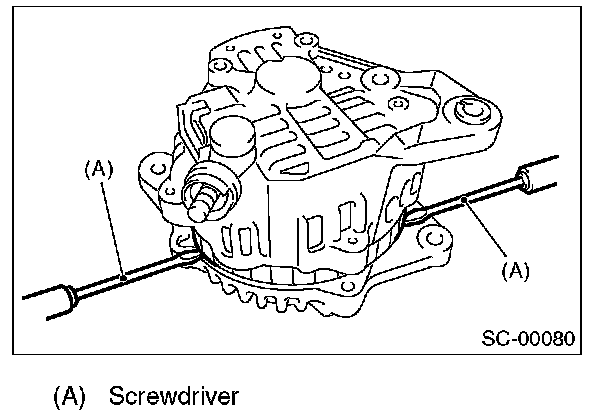 (A)

(A)

SC-00080

(A) Screwdriver