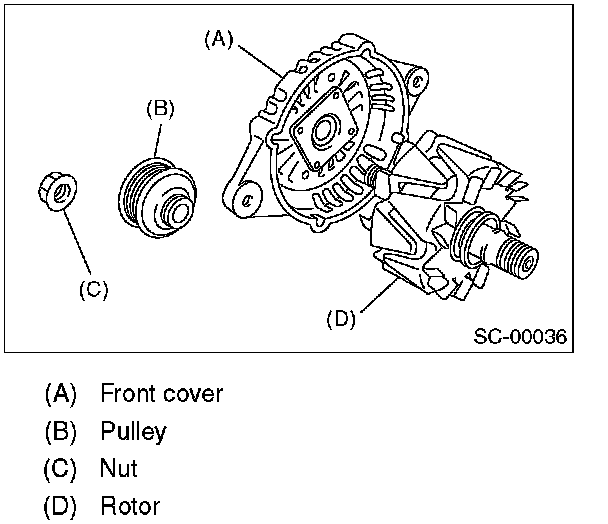 (A)
(B)
(C)
(D)
SC-00036

(A) Front cover
(B) Pulley
(C) Nut
(D) Rotor