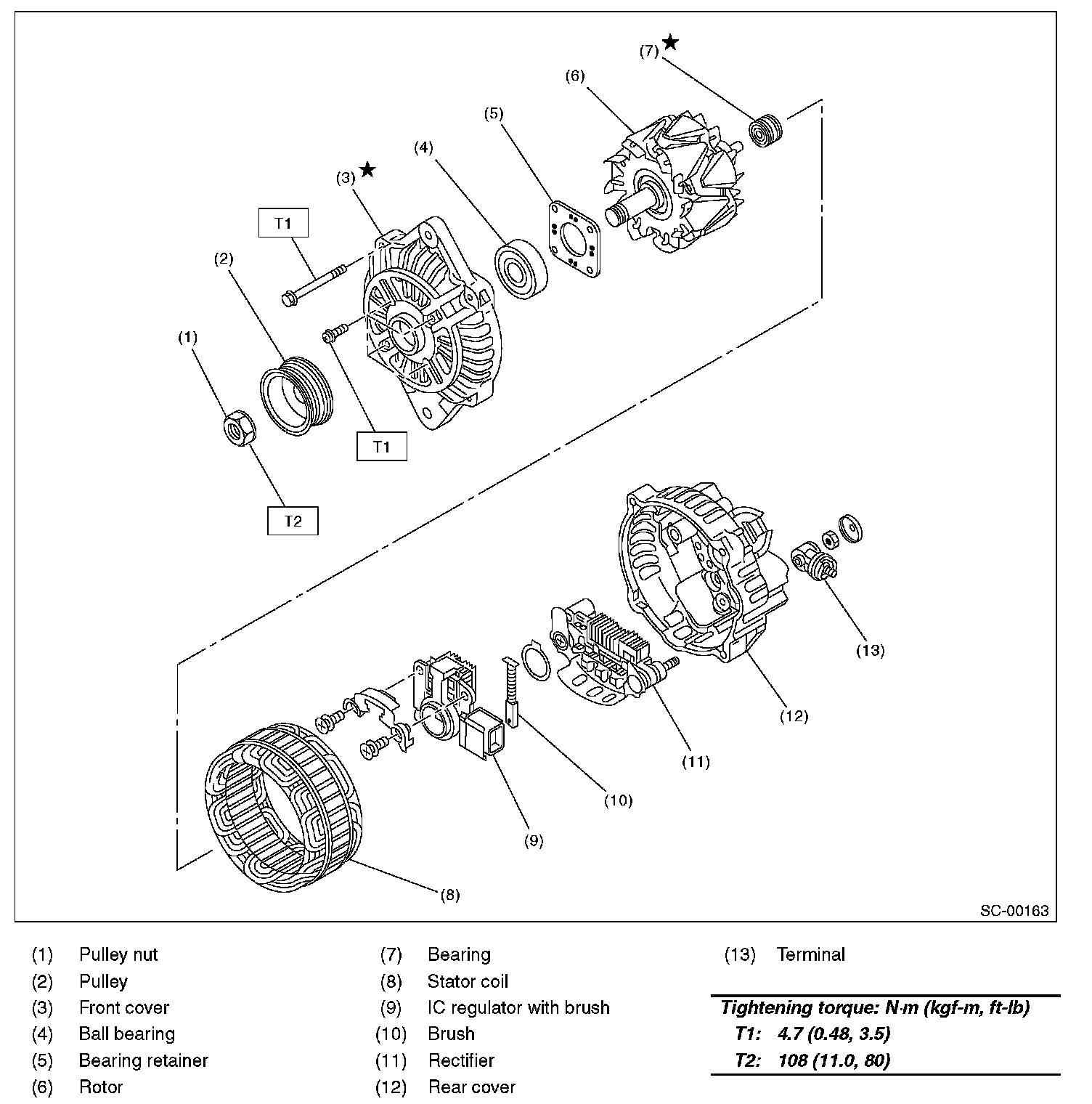 (7) ★
(6)
(5)
(4)
(3) ★
T1
(2)
(1)
T1
T2
(13)
(12)
(11)
(10)
(9)
(8)
SC-00163

(1) Pulley nut
(2) Pulley
(3) Front cover
(4) Ball bearing
(5) Bearing retainer
(6) Rotor

(7) Bearing
(8) Stator coil
(9) IC regulator with brush
(10) Brush
(11) Rectifier
(12) Rear cover

(13) Terminal

Tightening torque: N·m (kgf-m, ft-lb)
T1: 4.7 (0.48, 3.5)
T2: 108 (11.0, 80)