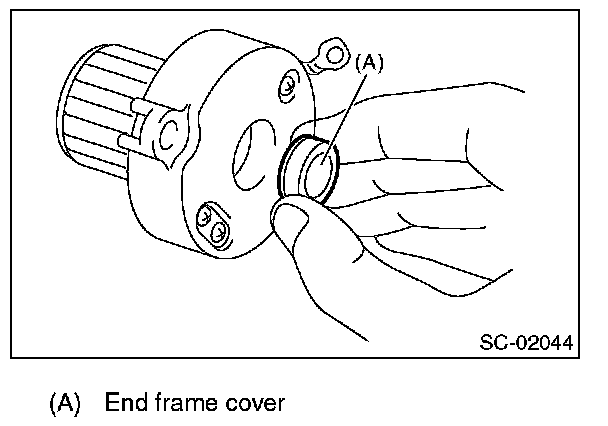 (A)

SC-02044

(A) End frame cover