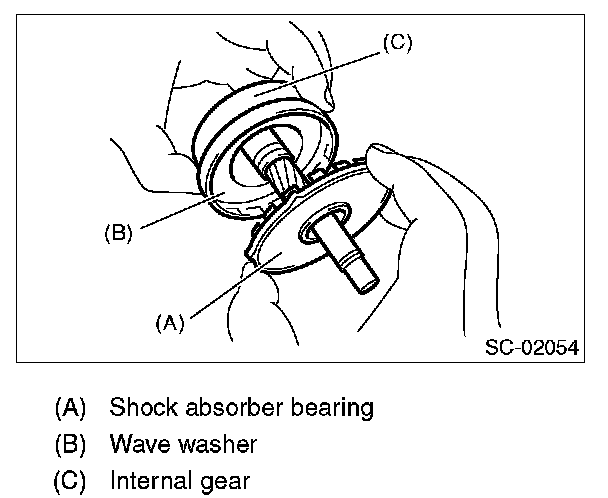 (C)
(B)
(A)
SC-02054

(A) Shock absorber bearing
(B) Wave washer
(C) Internal gear