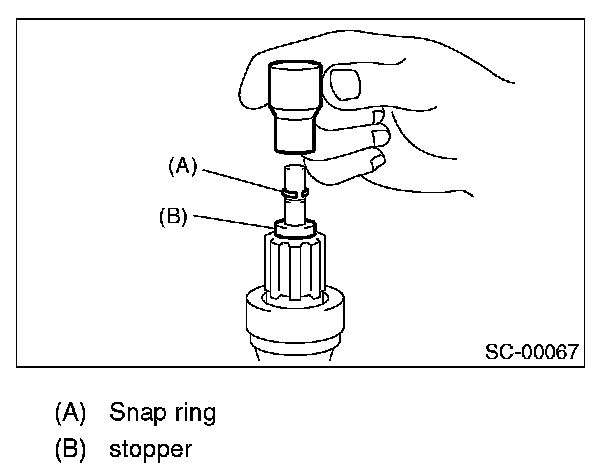 (A)

(B)

SC-00067

(A) Snap ring

(B) stopper