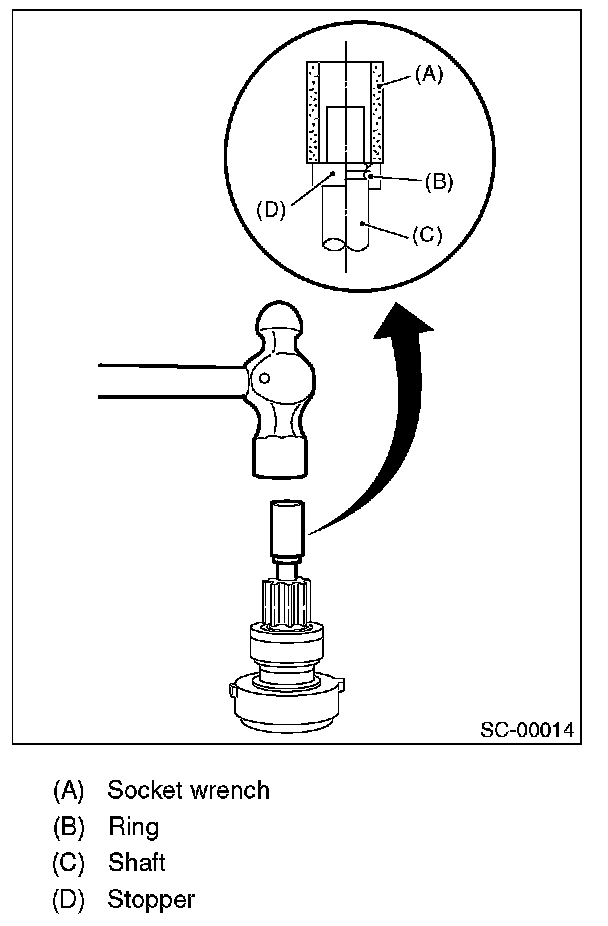 (A)

(B)

(D)

(C)

SC-00014

(A) Socket wrench
(B) Ring
(C) Shaft
(D) Stopper