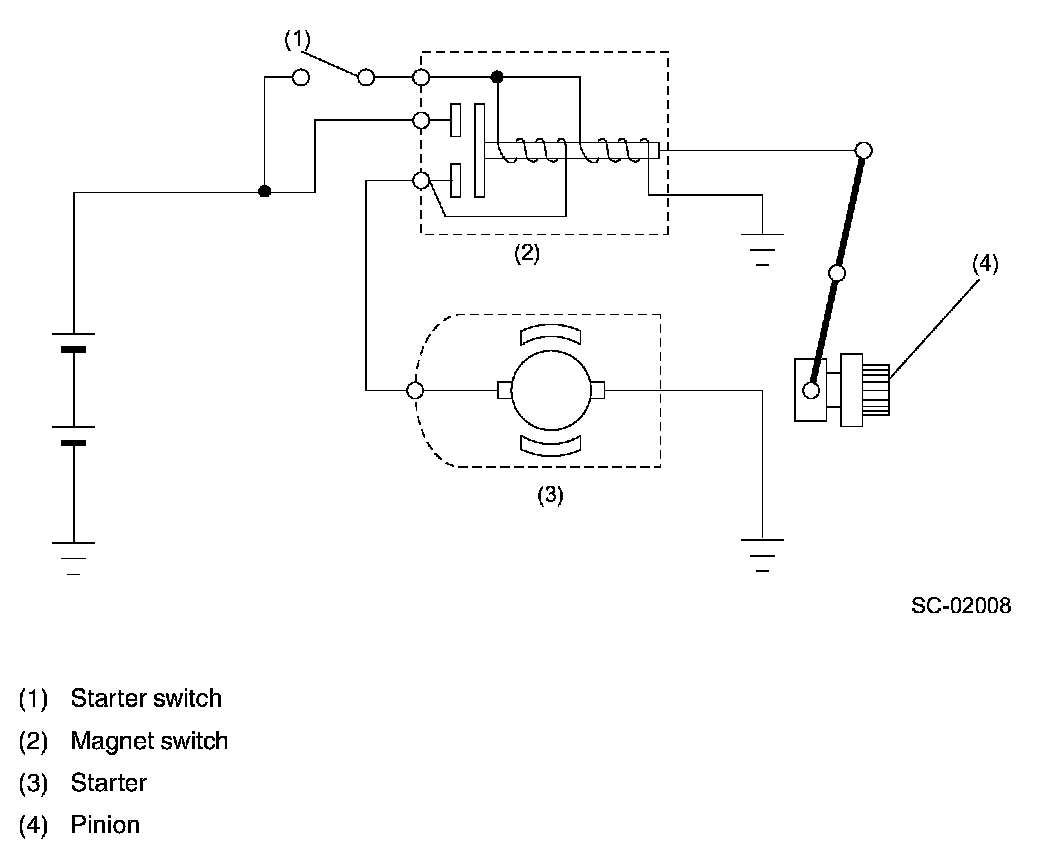 (1)

(2)

(4)

(3)

SC-02008

(1) Starter switch

(2) Magnet switch

(3) Starter

(4) Pinion