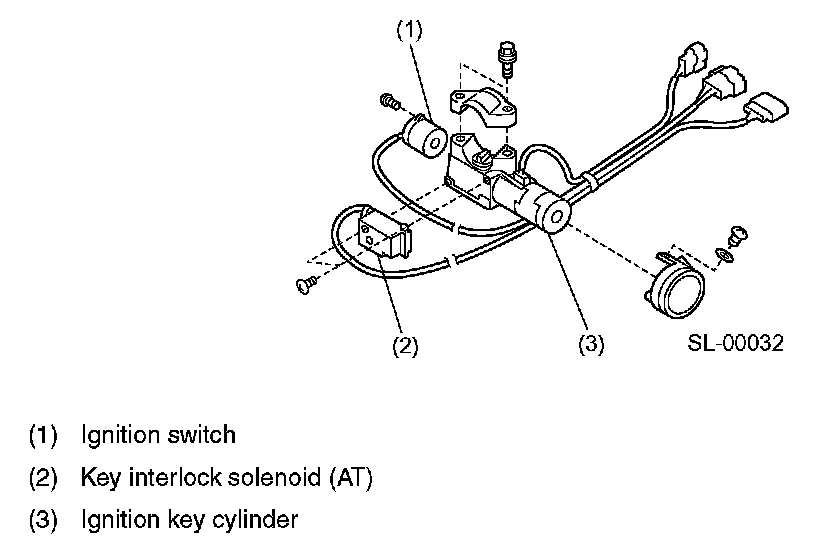 (1)

(2)

(3)

SL-00032

(1) Ignition switch

(2) Key interlock solenoid (AT)

(3) Ignition key cylinder