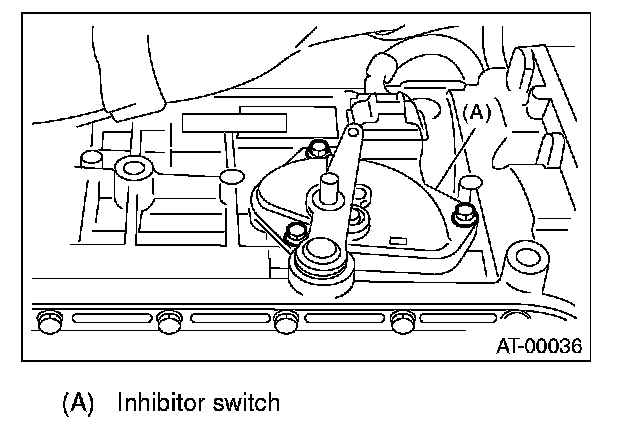 (A)

AT-00036

(A) Inhibitor switch