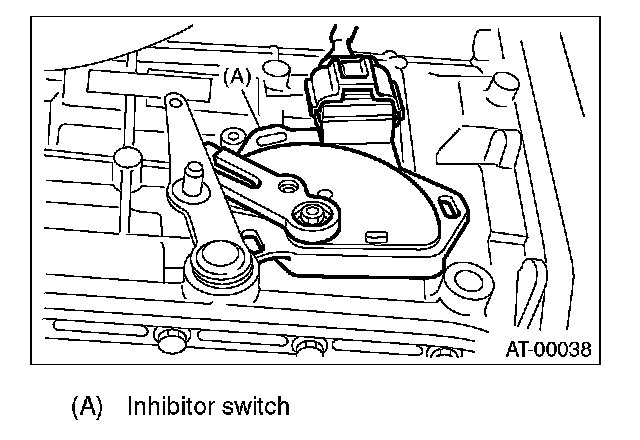 (A)

AT-00038

(A) Inhibitor switch