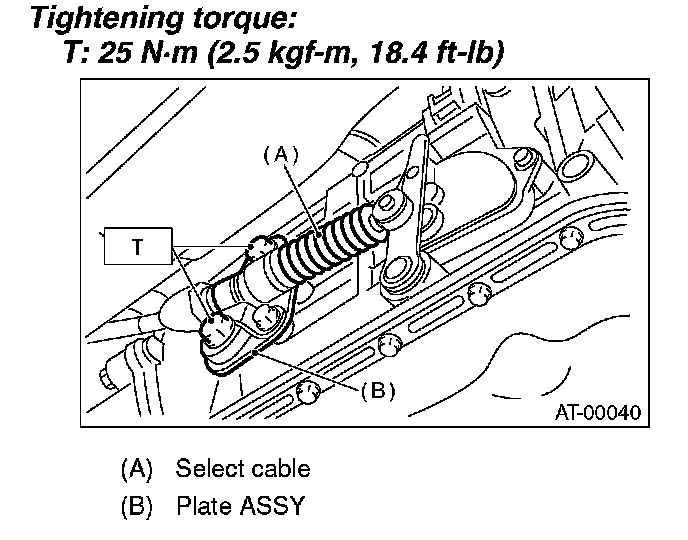 Tightening torque:
T: 25 N·m (2.5 kgf-m, 18.4 ft-lb)

(A)

T

(B)

AT-00040

(A) Select cable
(B) Plate ASSY