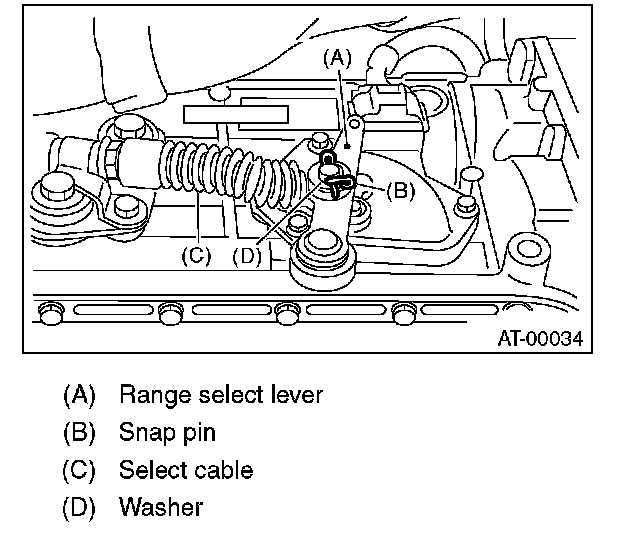 (A)
(B)
(C)
(D)
AT-00034

(A) Range select lever
(B) Snap pin
(C) Select cable
(D) Washer