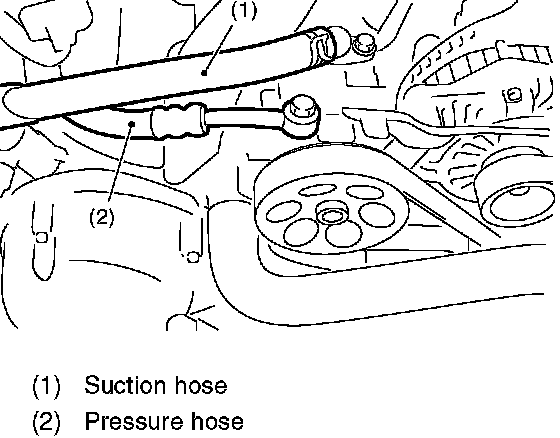 (1)

(2)

(1) Suction hose
(2) Pressure hose