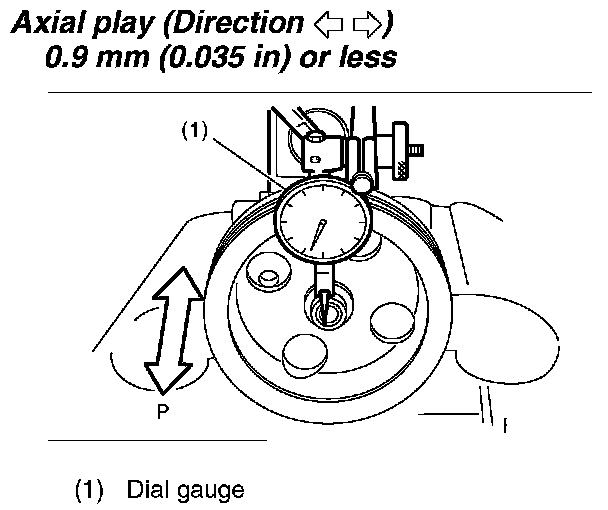 Axial play (Direction ⇦ ⇨)
0.9 mm (0.035 in) or less

(1)

P

(1) Dial gauge