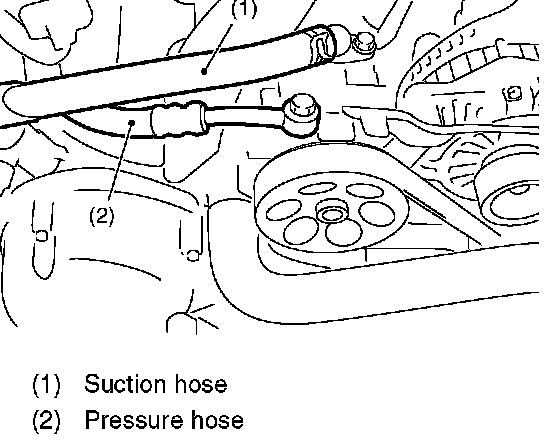 (1)

(2)

(1) Suction hose
(2) Pressure hose