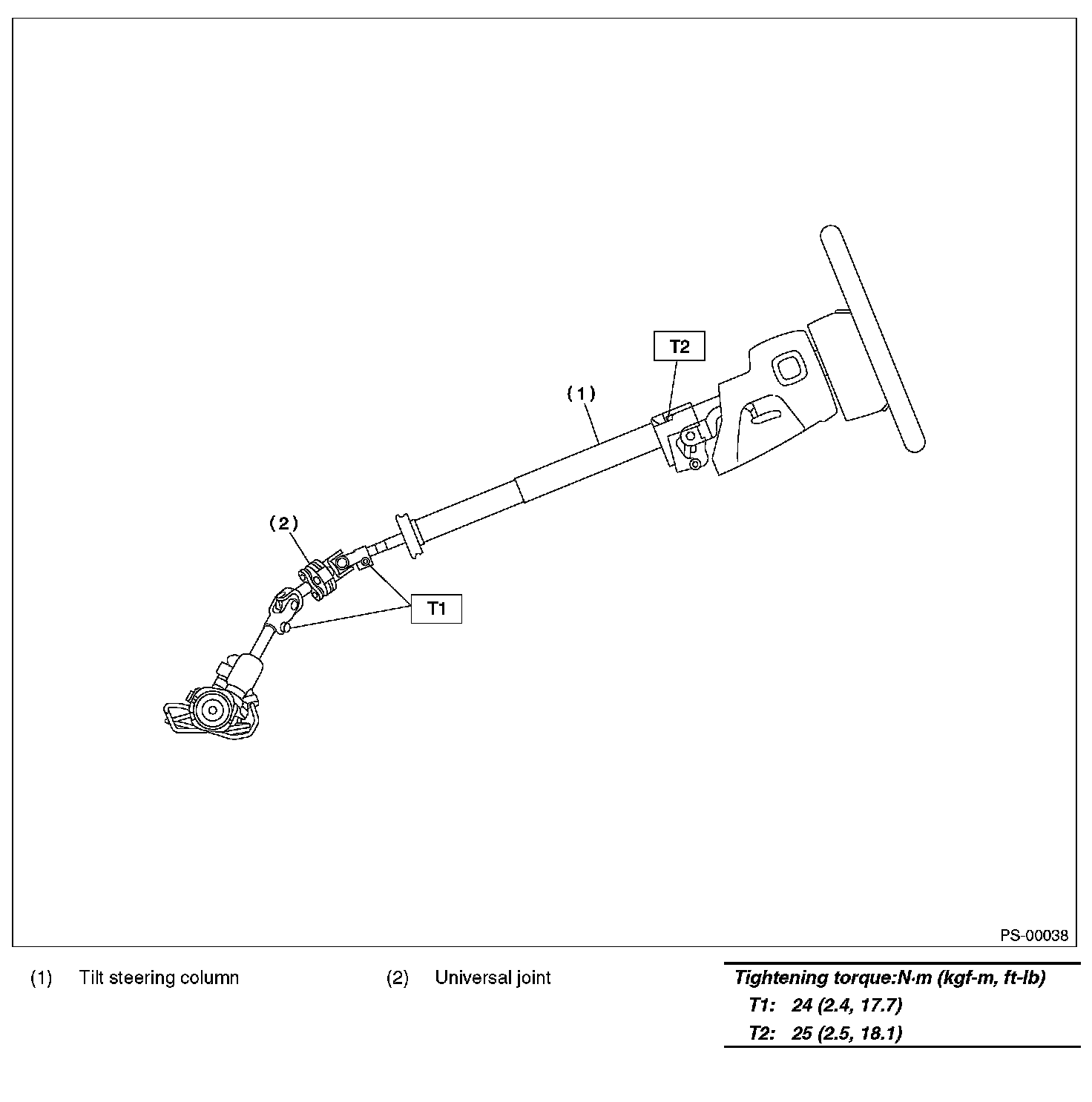 T2

(1)

(2)

T1

PS-00038

(1) Tilt steering column

(2) Universal joint

Tightening torque:N·m (kgf-m, ft-lb)
T1: 24 (2.4, 17.7)
T2: 25 (2.5, 18.1)